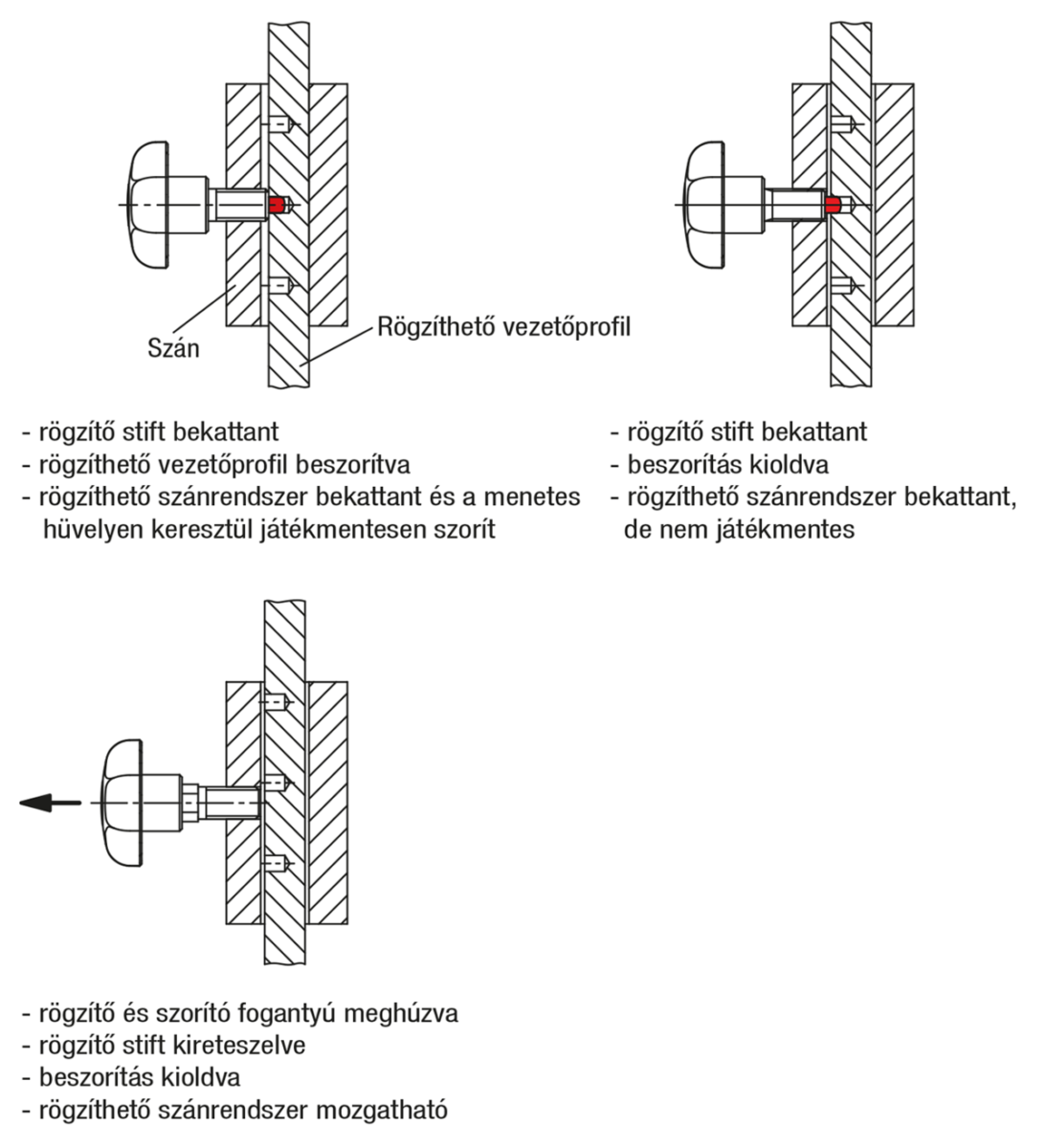 Szán

Rögzíthető vezetőprofil

- rögzítő stift bekattant
- rögzíthető vezetőprofil beszorítva
- rögzíthető szánrendszer bekattant és a menetes hüvelyen keresztül játékmentesen szorít

- rögzítő stift bekattant
- beszorítás kioldva
- rögzíthető szánrendszer bekattant, de nem játékmentes

- rögzítő és szorító fogantyú meghúzva
- rögzítő stift kireteszelve
- beszorítás kioldva
- rögzíthető szánrendszer mozgatható