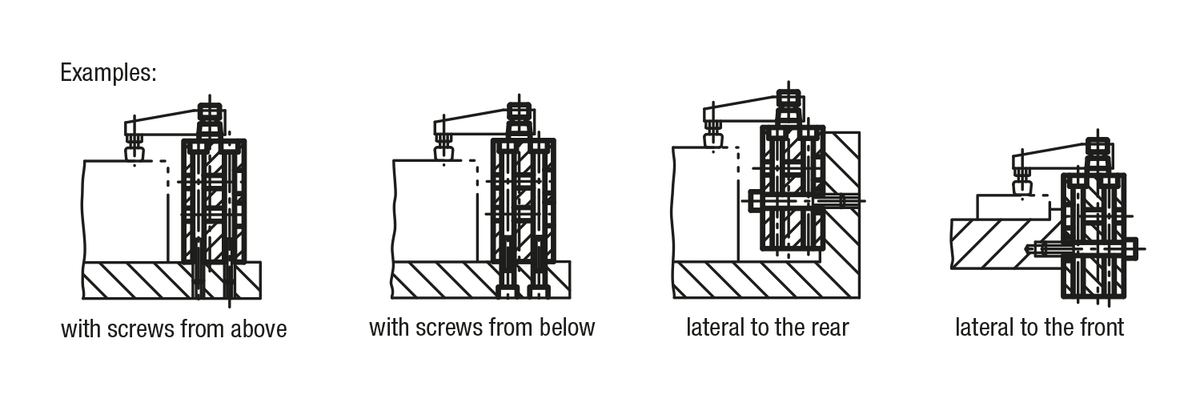 Examples:

with screws from above

with screws from below

lateral to the rear

lateral to the front