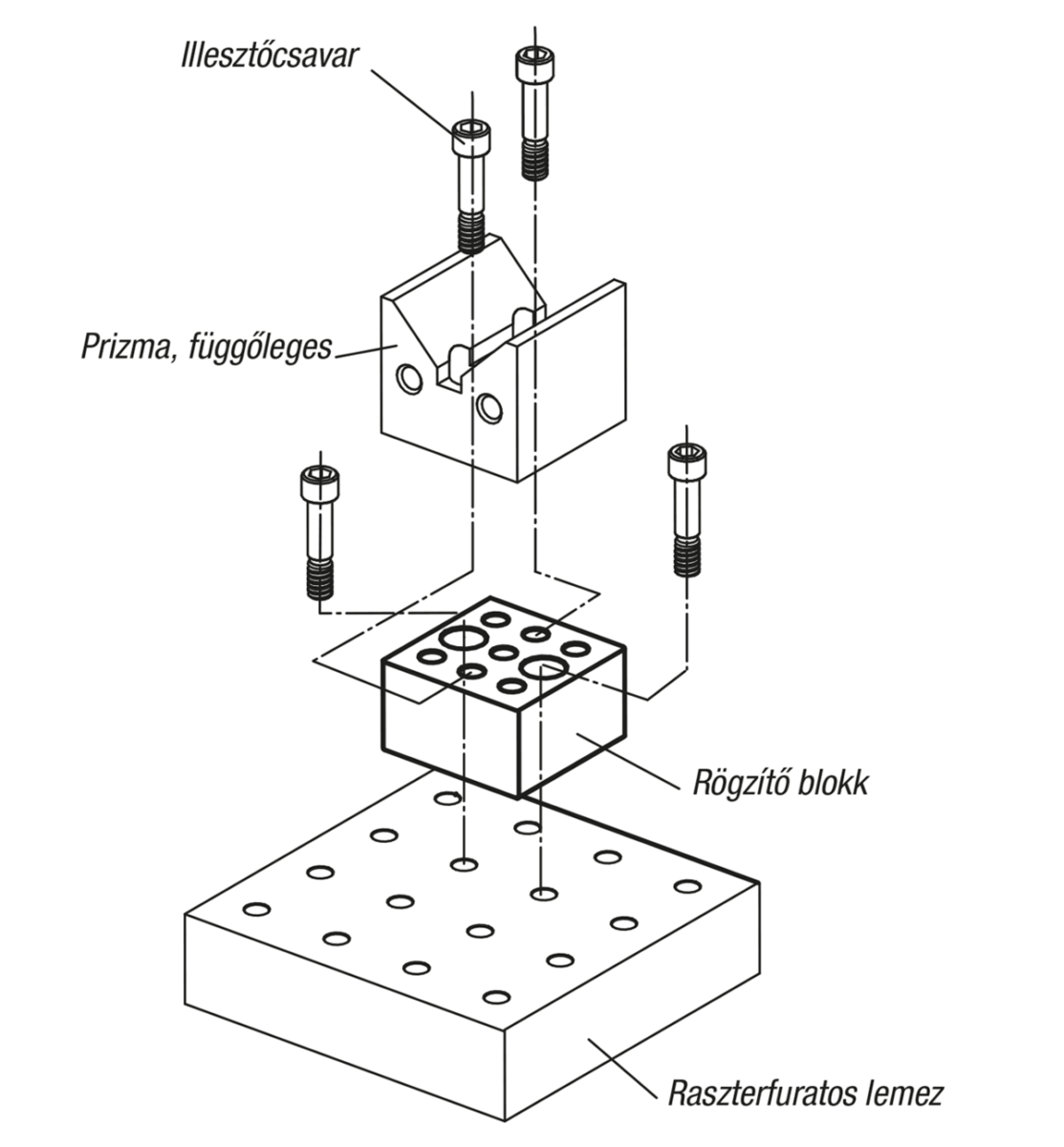 Illesztőcsavar

Prizma, függőleges

Rögzítő blokk

Raszterfuratos lemez