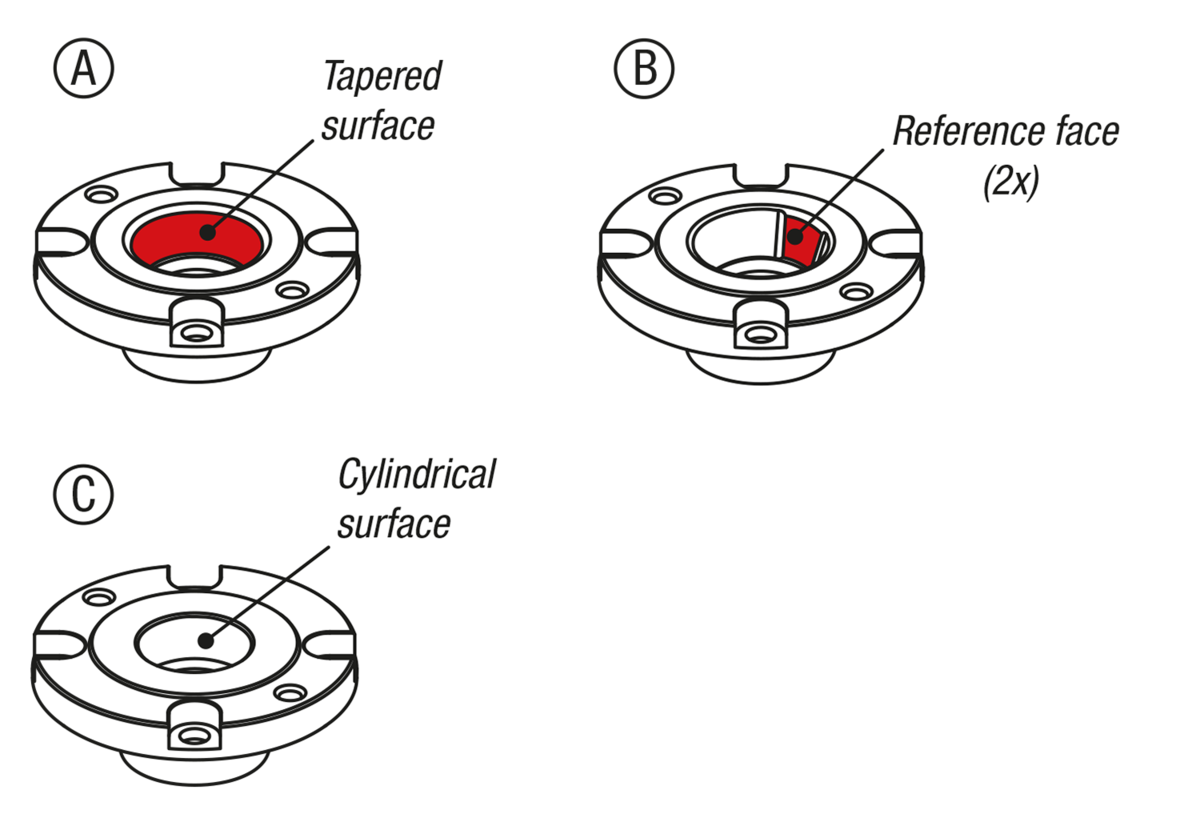 A
Tapered surface

B
Reference face (2x)

C
Cylindrical surface